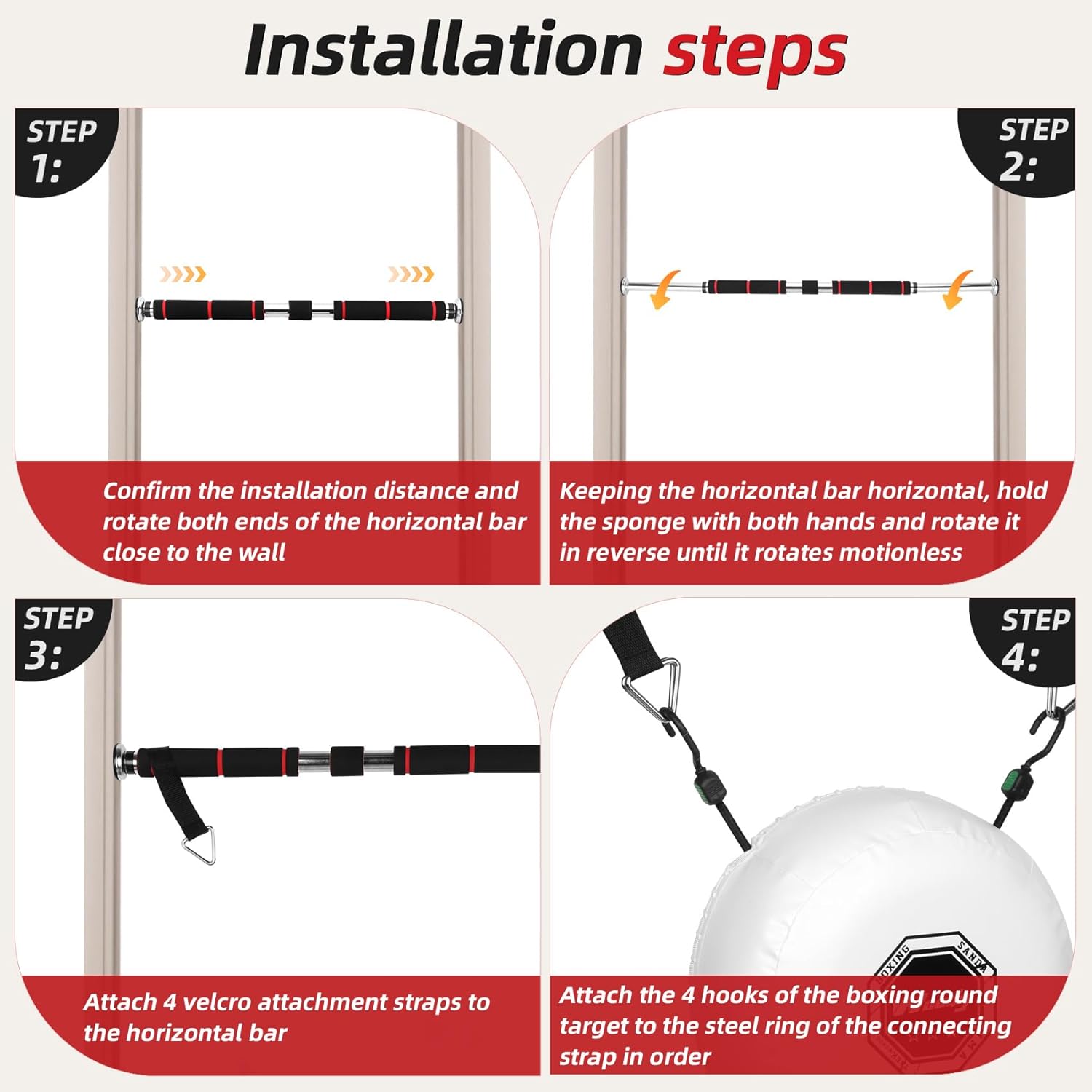 Installation steps

STEP 1:

Confirm the installation distance and rotate both ends of the horizontal bar close to the wall

STEP 2:

Keeping the horizontal bar horizontal, hold the sponge with both hands and rotate it in reverse until it rotates motionless

STEP 3:

Attach 4 velcro attachment straps to the horizontal bar

STEP 4:

BOXING SANDA

Attach the 4 hooks of the boxing round target to the steel ring of the connecting strap in order