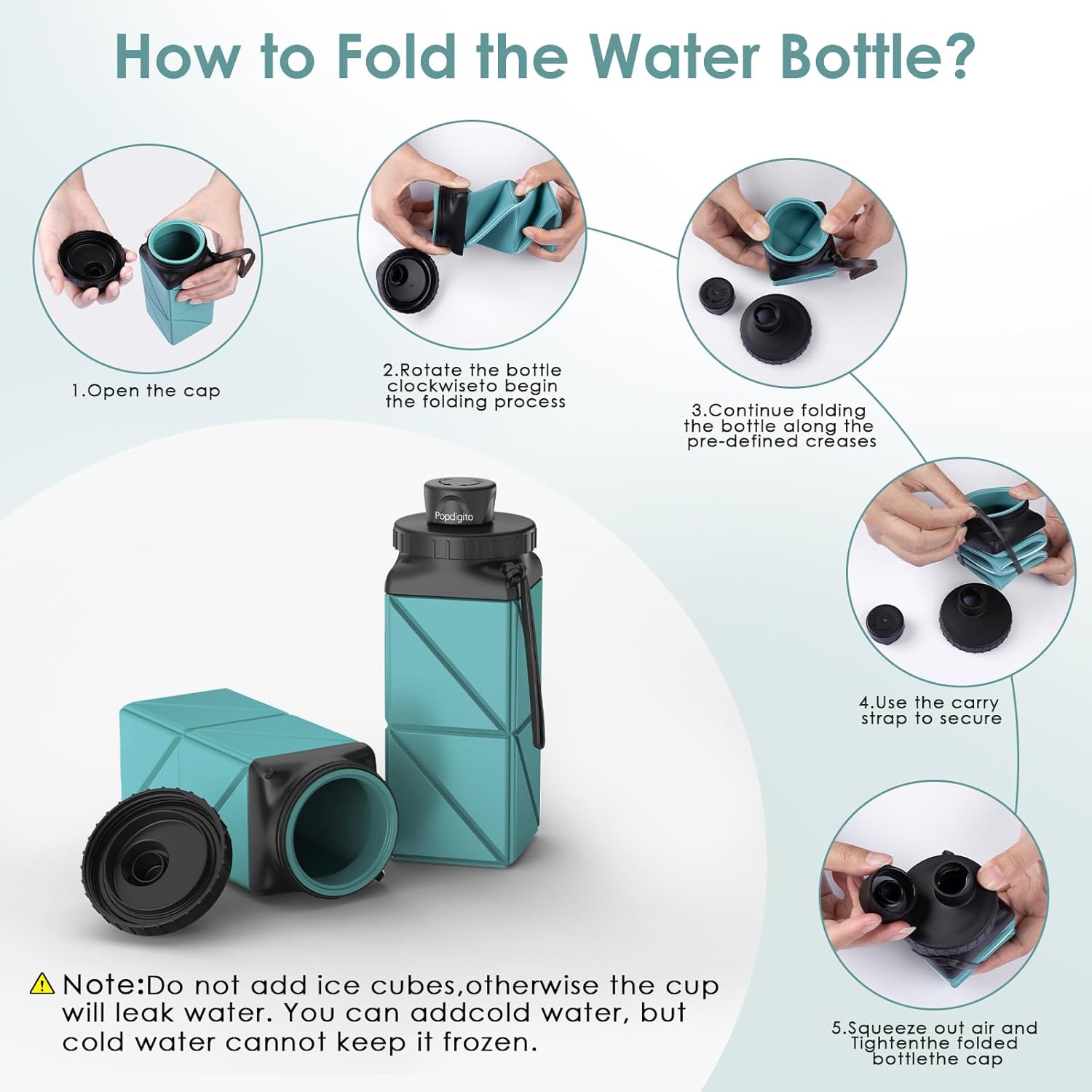 How to Fold the Water Bottle?

1.Open the cap

2.Rotate the bottle clockwiseto begin the folding process

3.Continue folding the bottle along the pre-defined creases

4.Use the carry strap to secure

5.Squeeze out air and Tightenthe folded bottlethe cap

Popdigito

Note:Do not add ice cubes,otherwise the cup will leak water. You can addcold water, but cold water cannot keep it frozen.