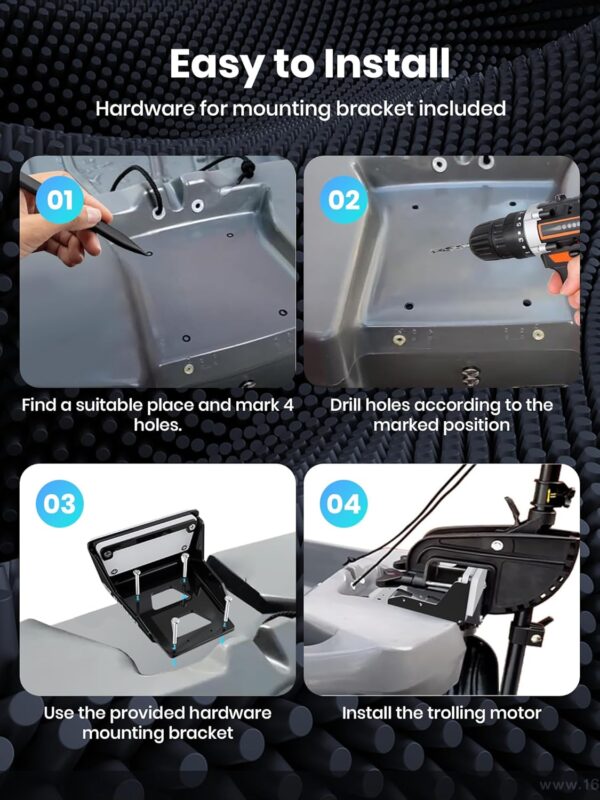 Easy to Install

Hardware for mounting bracket included

01

Find a suitable place and mark 4 holes.

02

Drill holes according to the marked position

03

Use the provided hardware mounting bracket

04

Install the trolling motor

www.16