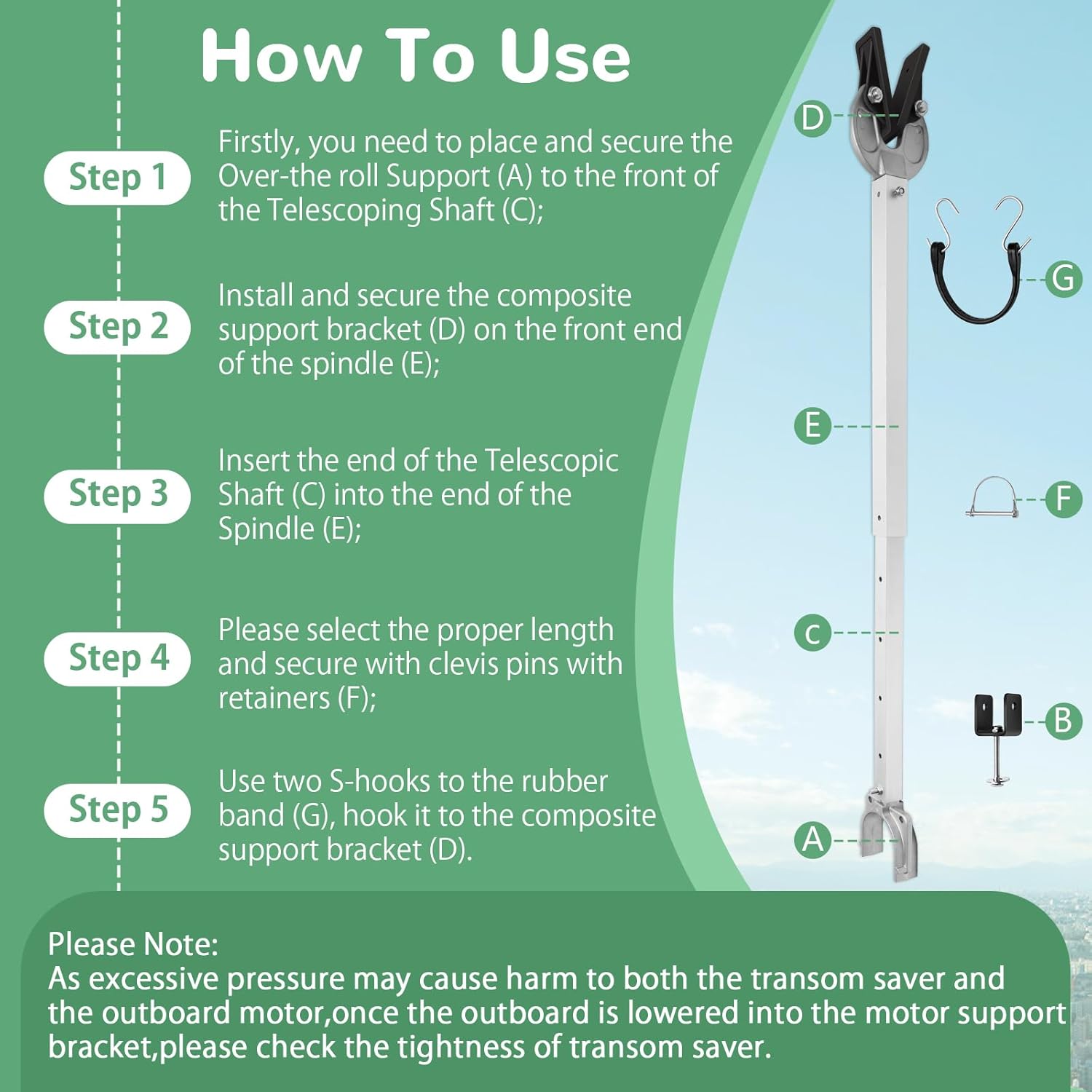 How To Use

Step 1
Firstly, you need to place and secure the Over-the roll Support (A) to the front of the Telescoping Shaft (C);

Step 2
Install and secure the composite support bracket (D) on the front end of the spindle (E);

Step 3
Insert the end of the Telescopic Shaft (C) into the end of the Spindle (E);

Step 4
Please select the proper length and secure with clevis pins with retainers (F);

Step 5
Use two S-hooks to the rubber band (G), hook it to the composite support bracket (D).

D
G
E
F
C
B
A

Please Note:
As excessive pressure may cause harm to both the transom saver and the outboard motor,once the outboard is lowered into the motor support bracket,please check the tightness of transom saver.