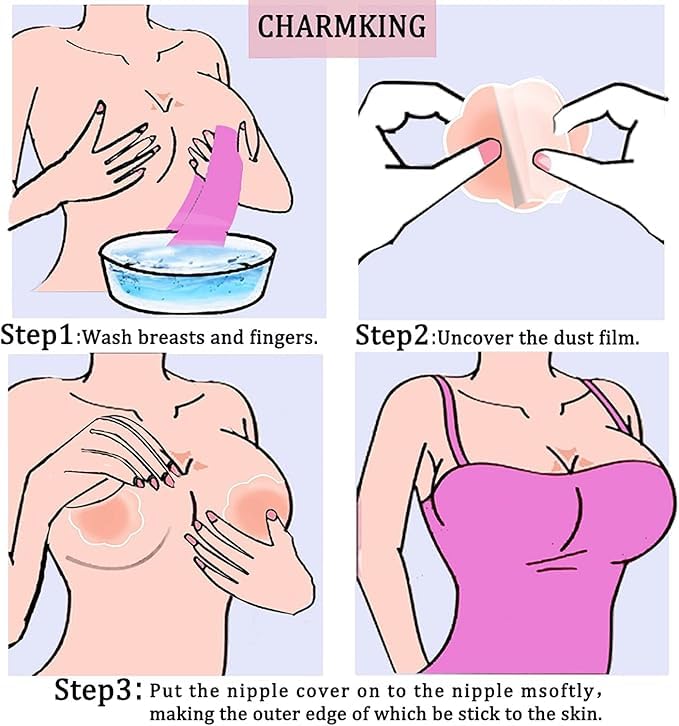 CHARMKING

Step1:Wash breasts and fingers.

Step2:Uncover the dust film.

Step3: Put the nipple cover on to the nipple msoftly, making the outer edge of which be stick to the skin.