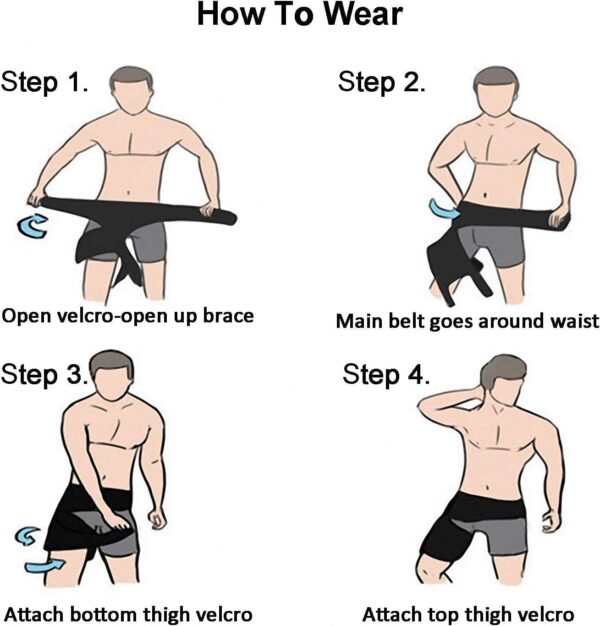 How To Wear

Step 1.

Open velcro-open up brace

Step 2.

Main belt goes around waist

Step 3.

Attach bottom thigh velcro

Step 4.

Attach top thigh velcro