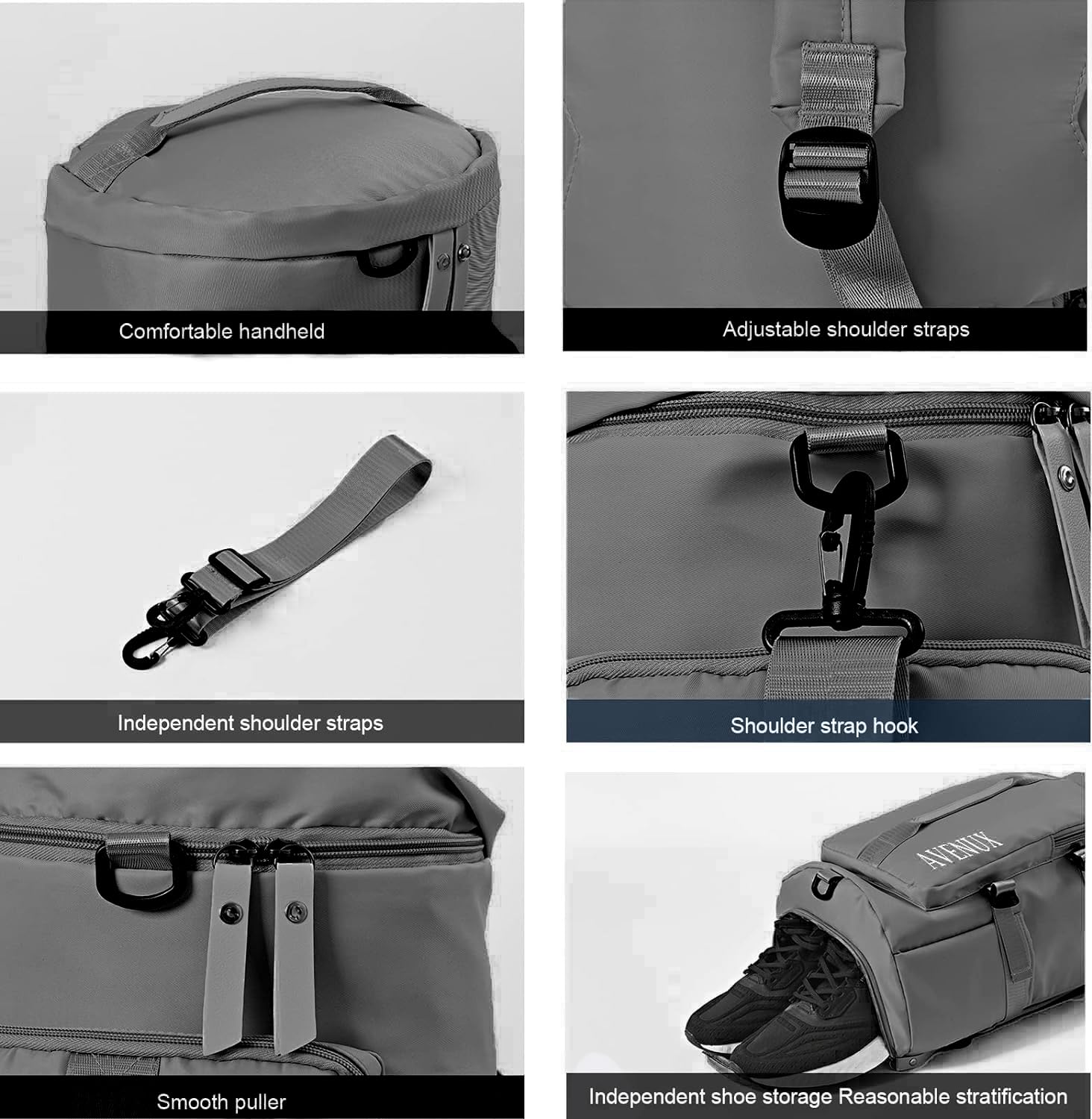 Comfortable handheld

Adjustable shoulder straps

Independent shoulder straps

Shoulder strap hook

Smooth puller

AVENUX

Independent shoe storage Reasonable stratification