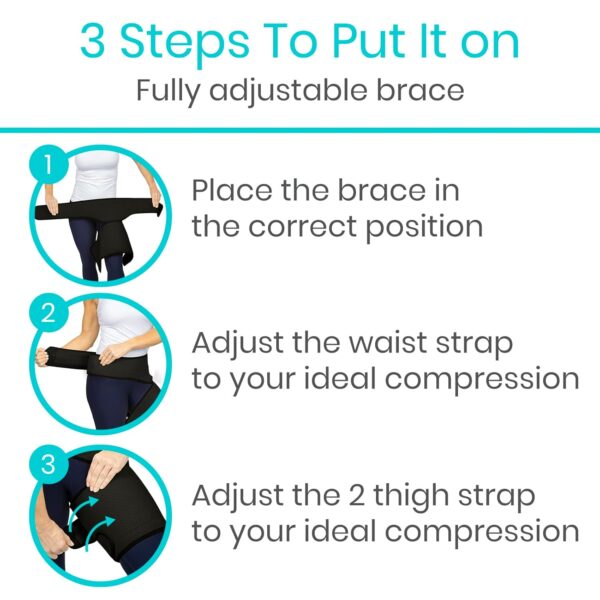 3 Steps To Put It on

Fully adjustable brace

1

Place the brace in the correct position

2

Adjust the waist strap to your ideal compression

3

Adjust the 2 thigh strap to your ideal compression